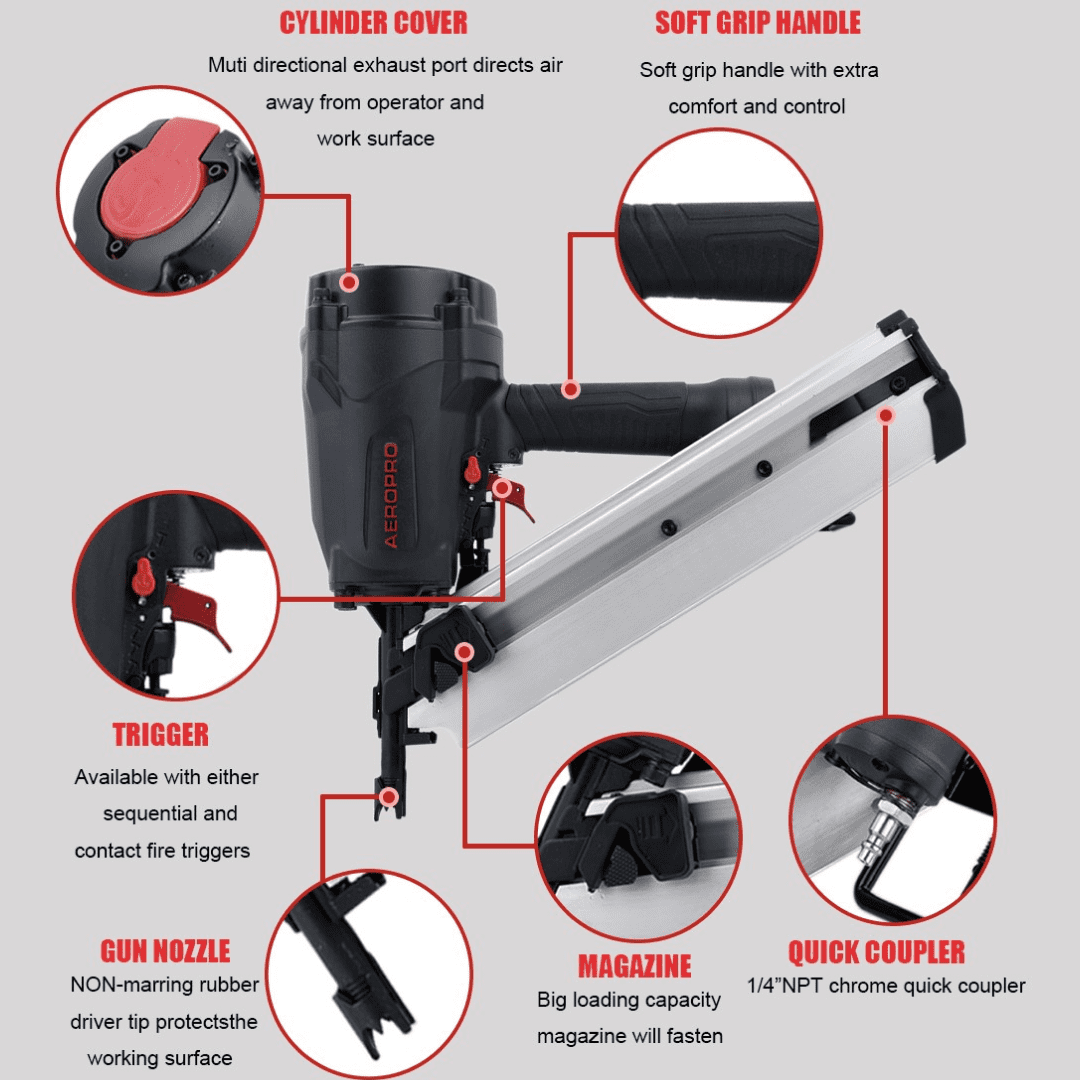 CYLINDER COVER
Muti directional exhaust port directs air away from operator and work surface

SOFT GRIP HANDLE
Soft grip handle with extra comfort and control

AEROPRO

TRIGGER
Available with either sequential and contact fire triggers

GUN NOZZLE
NON-marring rubber driver tip protectsthe working surface

MAGAZINE
Big loading capacity magazine will fasten

QUICK COUPLER
1/4"NPT chrome quick coupler