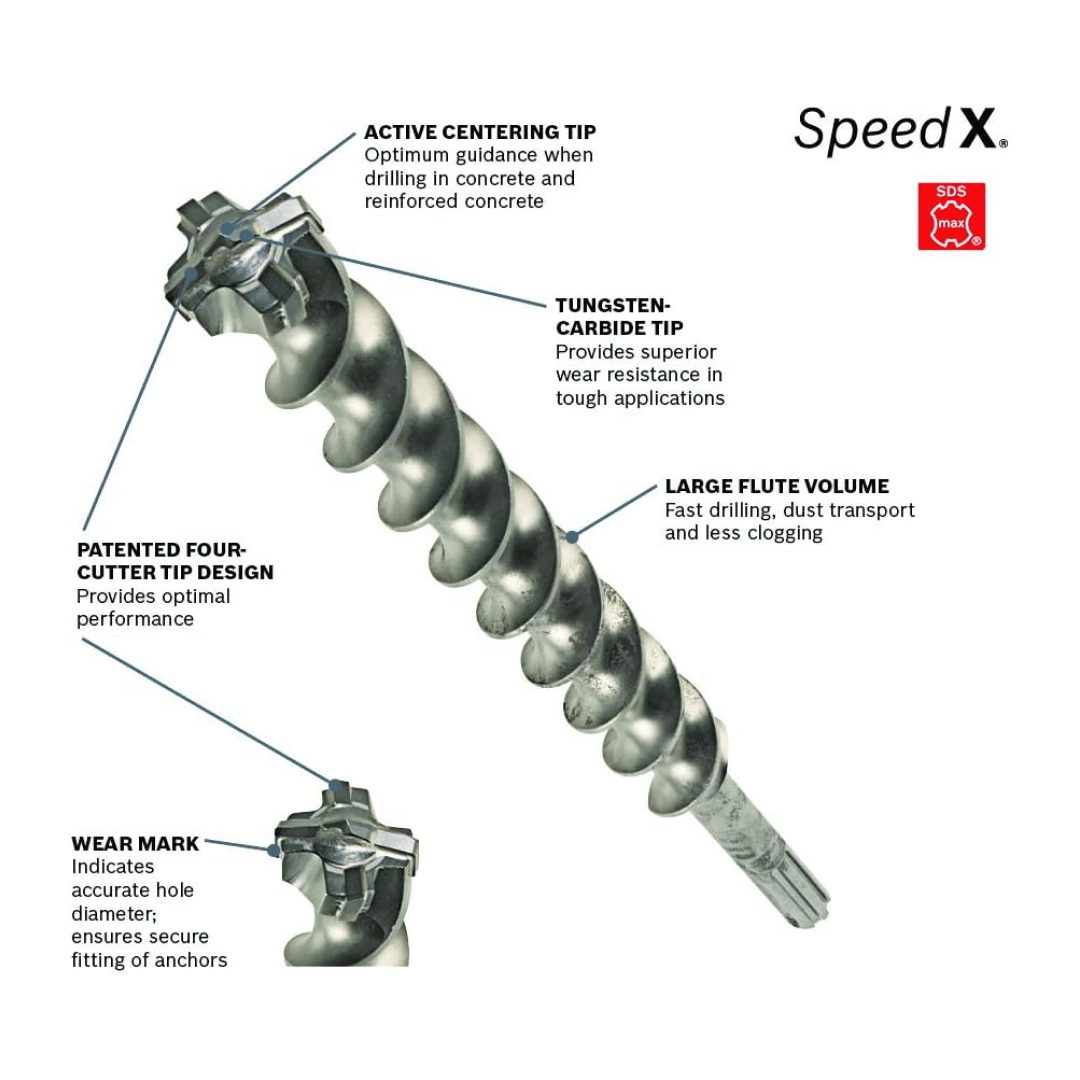 ACTIVE CENTERING TIP
Optimum guidance when drilling in concrete and reinforced concrete

Speed X®

SDS max®

TUNGSTEN-CARBIDE TIP
Provides superior wear resistance in tough applications

LARGE FLUTE VOLUME
Fast drilling, dust transport and less clogging

PATENTED FOUR-CUTTER TIP DESIGN
Provides optimal performance

WEAR MARK
Indicates accurate hole diameter; ensures secure fitting of anchors