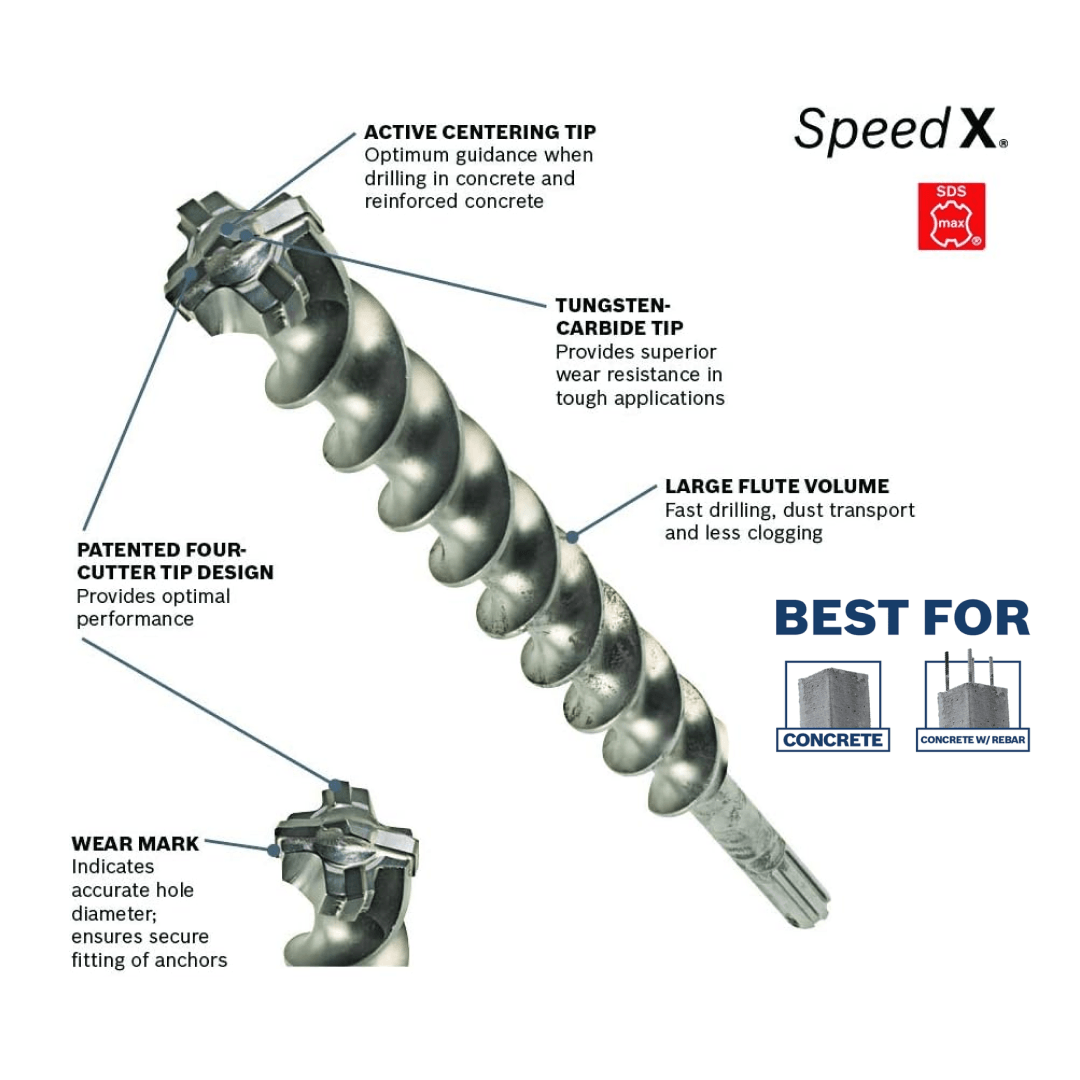 Speed X®

SDS max®

ACTIVE CENTERING TIP
Optimum guidance when drilling in concrete and reinforced concrete

TUNGSTEN-CARBIDE TIP
Provides superior wear resistance in tough applications

LARGE FLUTE VOLUME
Fast drilling, dust transport and less clogging

PATENTED FOUR-CUTTER TIP DESIGN
Provides optimal performance

BEST FOR

CONCRETE

CONCRETE W/ REBAR

WEAR MARK
Indicates accurate hole diameter; ensures secure fitting of anchors